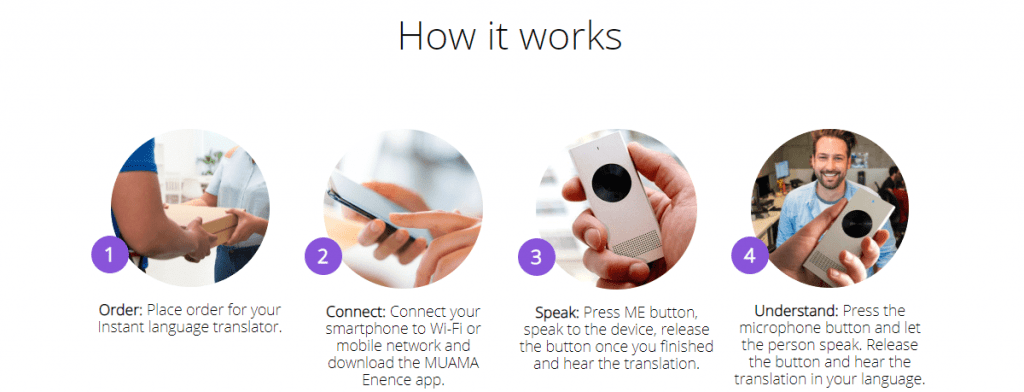 How it works

1

Order: Place order for your Instant language translator.

2

Connect: Connect your smartphone to Wi-Fi or mobile network and download the MUAMA Enence app.

3

Speak: Press ME button, speak to the device, release the button once you finished and hear the translation.

4

Understand: Press the microphone button and let the person speak. Release the button and hear the translation in your language.